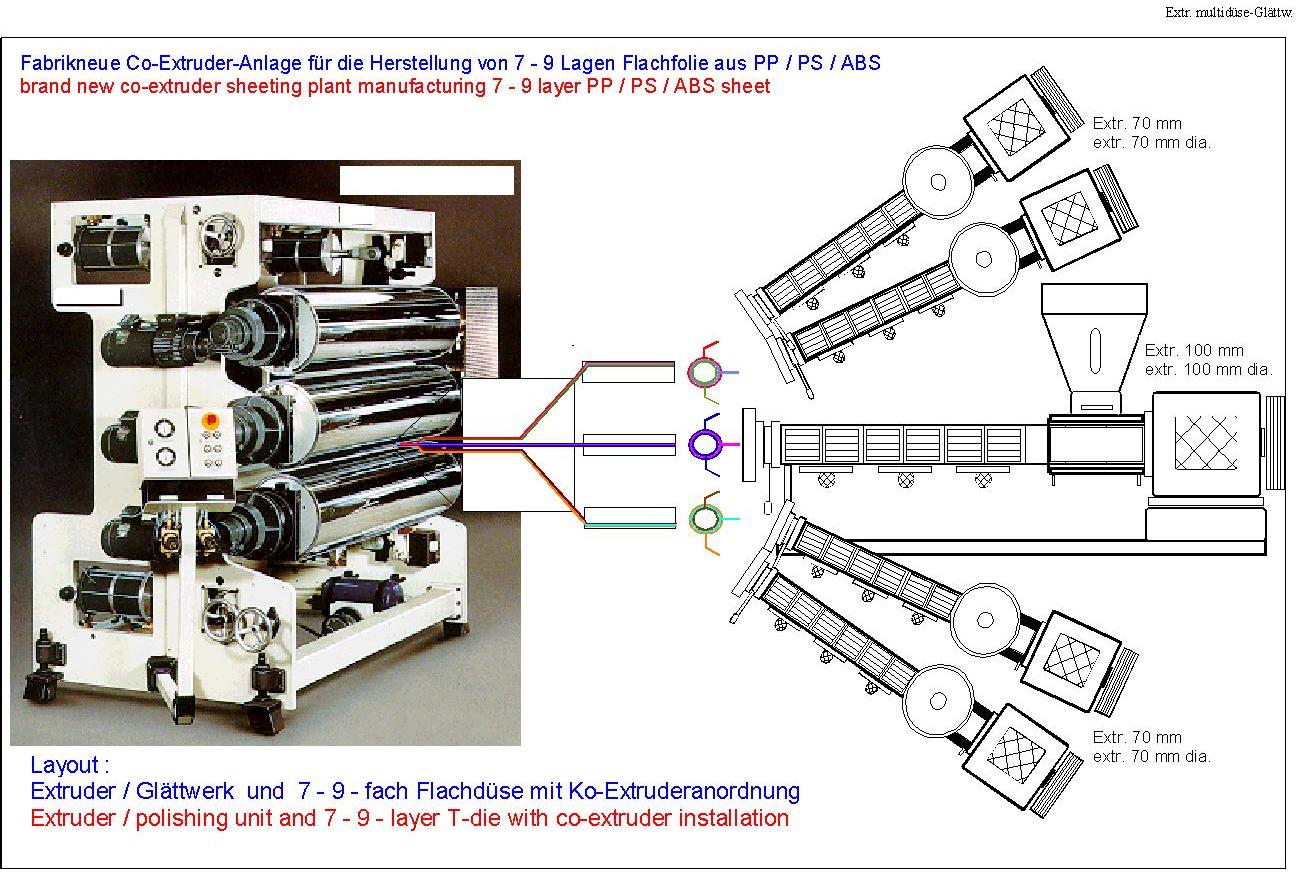 Extr. multidüse-Glättw.

Fabrikneue Co-Extruder-Anlage für die Herstellung von 7 - 9 Lagen Flachfolie aus PP / PS / ABS
brand new co-extruder sheeting plant manufacturing 7 - 9 layer PP / PS / ABS sheet

Extr. 70 mm
extr. 70 mm dia.

Extr. 100 mm
extr. 100 mm dia.

Extr. 70 mm
extr. 70 mm dia.

Layout :
Extruder / Glättwerk und 7 - 9 - fach Flachdüse mit Ko-Extruderanordnung
Extruder / polishing unit and 7 - 9 - layer T-die with co-extruder installation